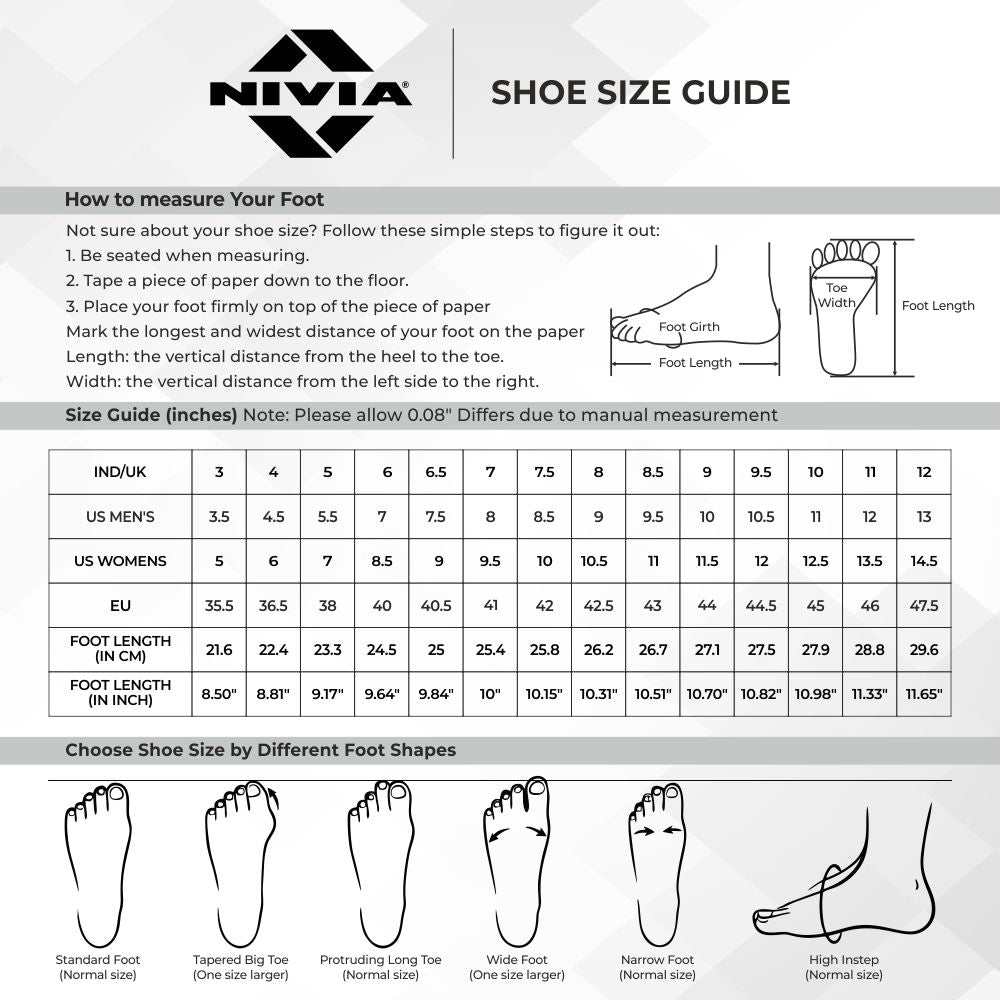 NIVIA®

SHOE SIZE GUIDE

How to measure Your Foot

Not sure about your shoe size? Follow these simple steps to figure it out:
1. Be seated when measuring.
2. Tape a piece of paper down to the floor.
3. Place your foot firmly on top of the piece of paper
Mark the longest and widest distance of your foot on the paper
Length: the vertical distance from the heel to the toe.
Width: the vertical distance from the left side to the right.

Foot Girth
Foot Length
Toe Width
Foot Length

Size Guide (inches) Note: Please allow 0.08" Differs due to manual measurement

| IND/UK | 3 | 4 | 5 | 6 | 6.5 | 7 | 7.5 | 8 | 8.5 | 9 | 9.5 | 10 | 11 | 12 |
|---|---|---|---|---|---|---|---|---|---|---|---|---|---|---|
| US MEN'S | 3.5 | 4.5 | 5.5 | 7 | 7.5 | 8 | 8.5 | 9 | 9.5 | 10 | 10.5 | 11 | 12 | 13 |
| US WOMENS | 5 | 6 | 7 | 8.5 | 9 | 9.5 | 10 | 10.5 | 11 | 11.5 | 12 | 12.5 | 13.5 | 14.5 |
| EU | 35.5 | 36.5 | 38 | 40 | 40.5 | 41 | 42 | 42.5 | 43 | 44 | 44.5 | 45 | 46 | 47.5 |
| FOOT LENGTH (IN CM) | 21.6 | 22.4 | 23.3 | 24.5 | 25 | 25.4 | 25.8 | 26.2 | 26.7 | 27.1 | 27.5 | 27.9 | 28.8 | 29.6 |
| FOOT LENGTH (IN INCH) | 8.50" | 8.81" | 9.17" | 9.64" | 9.84" | 10" | 10.15" | 10.31" | 10.51" | 10.70" | 10.82" | 10.98" | 11.33" | 11.65" |

Choose Shoe Size by Different Foot Shapes

Standard Foot (Normal size)
Tapered Big Toe (One size larger)
Protruding Long Toe (Normal size)
Wide Foot (One size larger)
Narrow Foot (Normal size)
High Instep (Normal size)