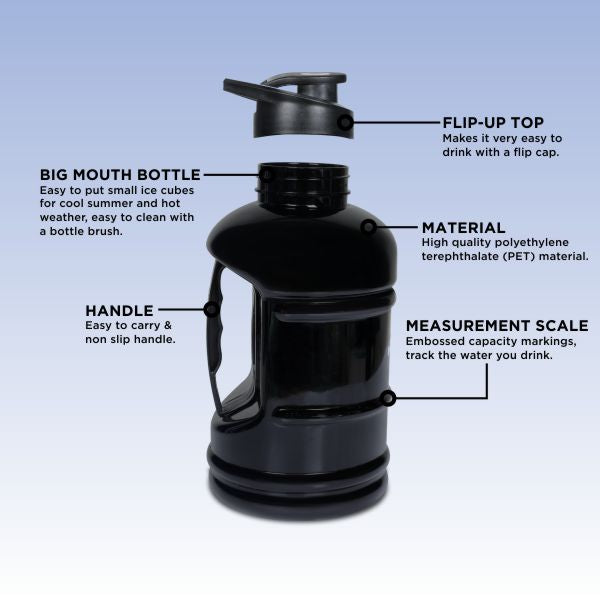 FLIP-UP TOP
Makes it very easy to drink with a flip cap.

BIG MOUTH BOTTLE
Easy to put small ice cubes for cool summer and hot weather, easy to clean with a bottle brush.

MATERIAL
High quality polyethylene terephthalate (PET) material.

HANDLE
Easy to carry & non slip handle.

MEASUREMENT SCALE
Embossed capacity markings, track the water you drink.